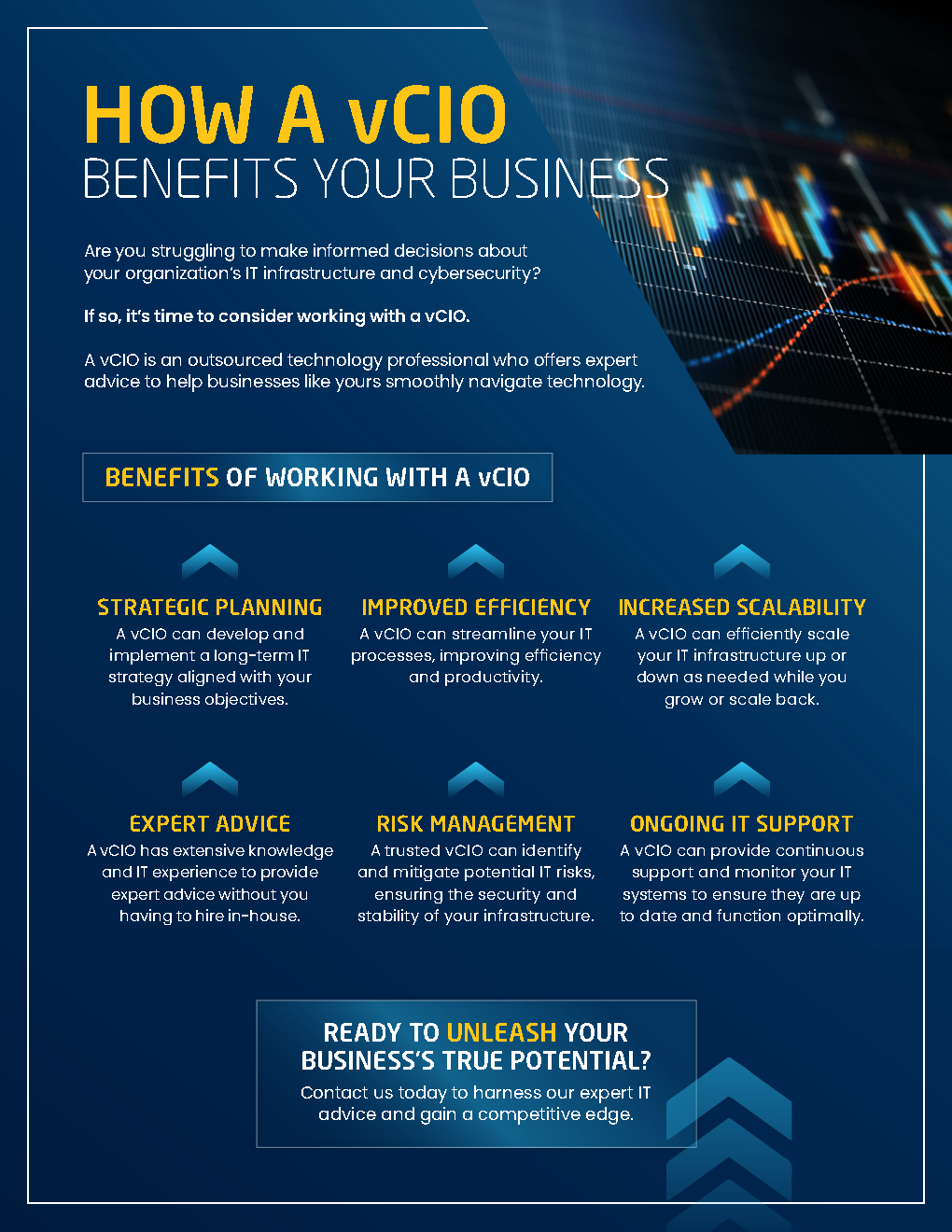 HOW A vCIO
BENEFITS YOUR BUSINESS

Are you struggling to make informed decisions about your organization's IT infrastructure and cybersecurity?

If so, it's time to consider working with a vCIO.

A vCIO is an outsourced technology professional who offers expert advice to help businesses like yours smoothly navigate technology.

BENEFITS OF WORKING WITH A vCIO

STRATEGIC PLANNING
A vCIO can develop and implement a long-term IT strategy aligned with your business objectives.

IMPROVED EFFICIENCY
A vCIO can streamline your IT processes, improving efficiency and productivity.

INCREASED SCALABILITY
A vCIO can efficiently scale your IT infrastructure up or down as needed while you grow or scale back.

EXPERT ADVICE
A vCIO has extensive knowledge and IT experience to provide expert advice without you having to hire in-house.

RISK MANAGEMENT
A trusted vCIO can identify and mitigate potential IT risks, ensuring the security and stability of your infrastructure.

ONGOING IT SUPPORT
A vCIO can provide continuous support and monitor your IT systems to ensure they are up to date and function optimally.

READY TO UNLEASH YOUR BUSINESS'S TRUE POTENTIAL?
Contact us today to harness our expert IT advice and gain a competitive edge.